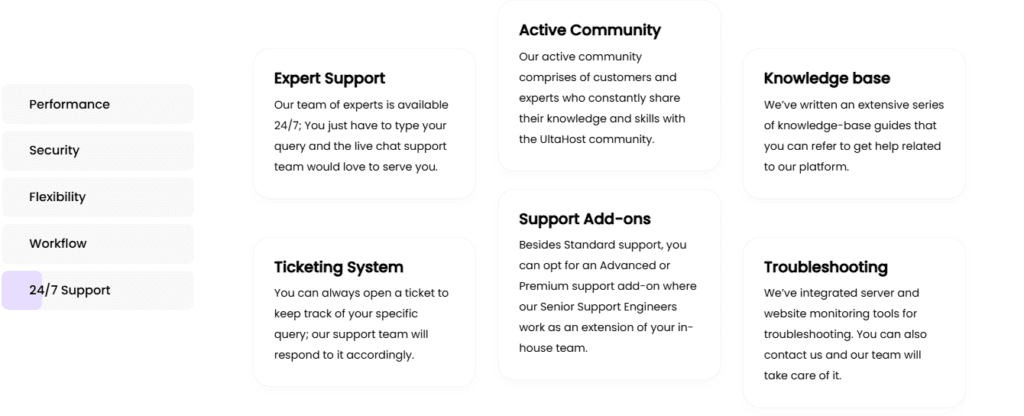 Performance

Security

Flexibility

Workflow

24/7 Support

Expert Support

Our team of experts is available 24/7; You just have to type your query and the live chat support team would love to serve you.

Ticketing System

You can always open a ticket to keep track of your specific query; our support team will respond to it accordingly.

Active Community

Our active community comprises of customers and experts who constantly share their knowledge and skills with the UltaHost community.

Support Add-ons

Besides Standard support, you can opt for an Advanced or Premium support add-on where our Senior Support Engineers work as an extension of your in-house team.

Knowledge base

We've written an extensive series of knowledge-base guides that you can refer to get help related to our platform.

Troubleshooting

We've integrated server and website monitoring tools for troubleshooting. You can also contact us and our team will take care of it.